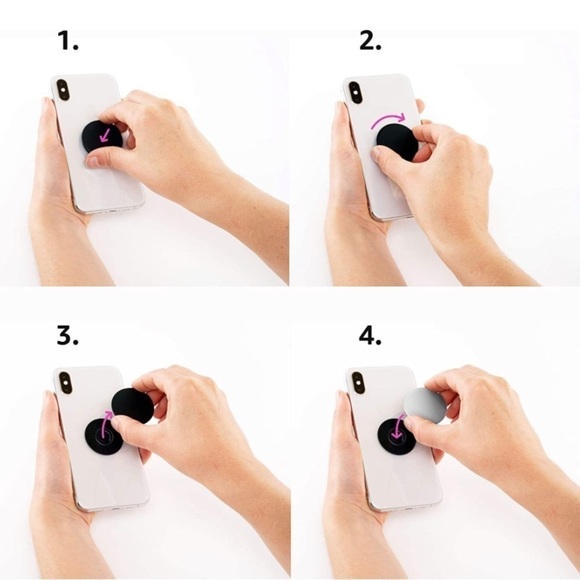 1.

2.

3.

4.